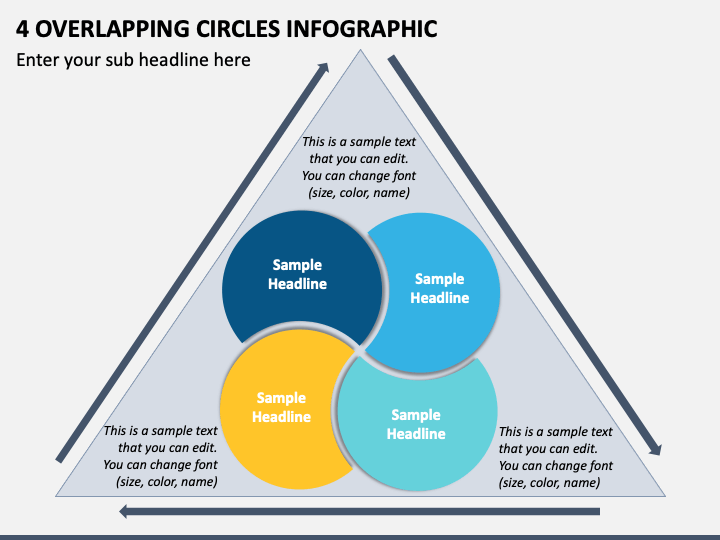 4 OVERLAPPING CIRCLES INFOGRAPHIC

Enter your sub headline here

This is a sample text that you can edit. You can change font (size, color, name)

Sample Headline

Sample Headline

Sample Headline

Sample Headline

This is a sample text that you can edit. You can change font (size, color, name)

This is a sample text that you can edit. You can change font (size, color, name)