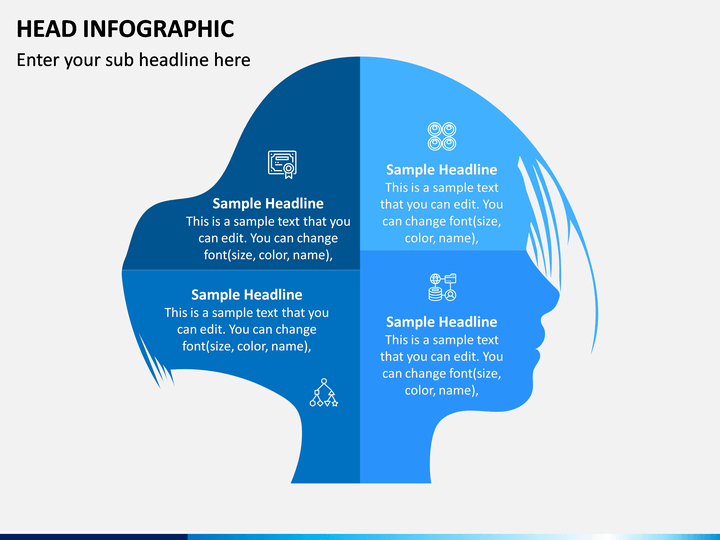 HEAD INFOGRAPHIC

Enter your sub headline here

Sample Headline
This is a sample text that you can edit. You can change font(size, color, name),

Sample Headline
This is a sample text that you can edit. You can change font(size, color, name),

Sample Headline
This is a sample text that you can edit. You can change font(size, color, name),

Sample Headline
This is a sample text that you can edit. You can change font(size, color, name),