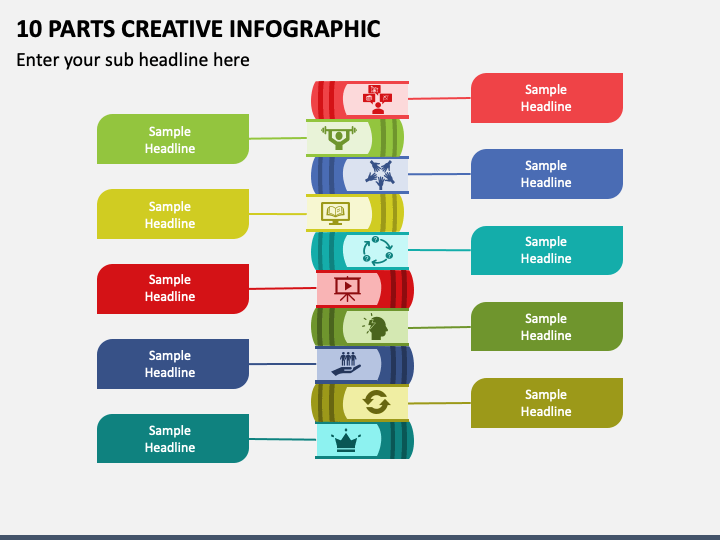 10 PARTS CREATIVE INFOGRAPHIC

Enter your sub headline here

Sample Headline

Sample Headline

Sample Headline

Sample Headline

Sample Headline

Sample Headline

Sample Headline

Sample Headline

Sample Headline

Sample Headline