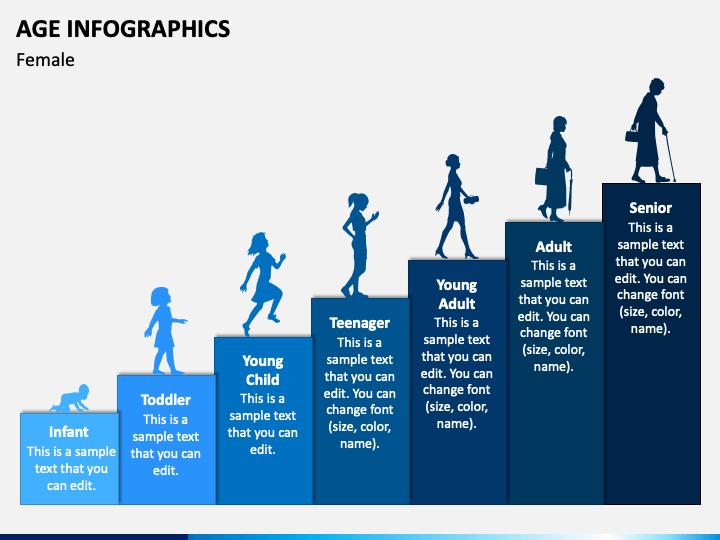 AGE INFOGRAPHICS

Female

Infant
This is a sample text that you can edit.

Toddler
This is a sample text that you can edit.

Young Child
This is a sample text that you can edit.

Teenager
This is a sample text that you can edit. You can change font (size, color, name).

Young Adult
This is a sample text that you can edit. You can change font (size, color, name).

Adult
This is a sample text that you can edit. You can change font (size, color, name).

Senior
This is a sample text that you can edit. You can change font (size, color, name).