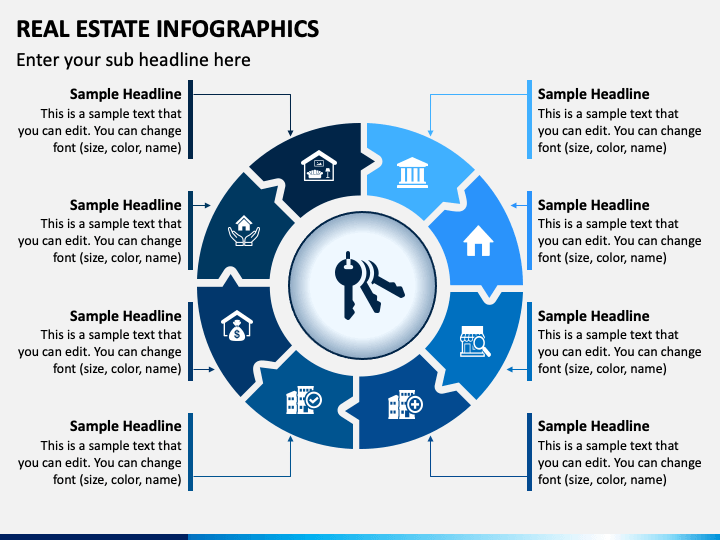 REAL ESTATE INFOGRAPHICS

Enter your sub headline here

Sample Headline
This is a sample text that you can edit. You can change font (size, color, name)

Sample Headline
This is a sample text that you can edit. You can change font (size, color, name)

Sample Headline
This is a sample text that you can edit. You can change font (size, color, name)

Sample Headline
This is a sample text that you can edit. You can change font (size, color, name)

Sample Headline
This is a sample text that you can edit. You can change font (size, color, name)

Sample Headline
This is a sample text that you can edit. You can change font (size, color, name)

Sample Headline
This is a sample text that you can edit. You can change font (size, color, name)

Sample Headline
This is a sample text that you can edit. You can change font (size, color, name)