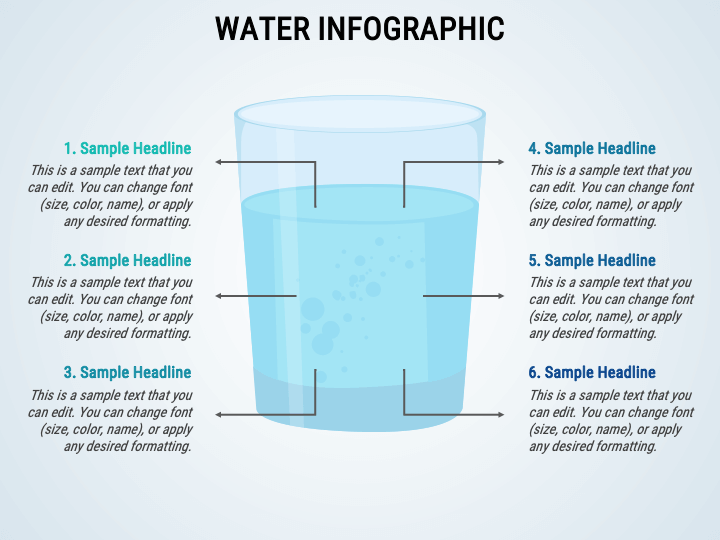 WATER INFOGRAPHIC

1. Sample Headline
This is a sample text that you can edit. You can change font (size, color, name), or apply any desired formatting.

2. Sample Headline
This is a sample text that you can edit. You can change font (size, color, name), or apply any desired formatting.

3. Sample Headline
This is a sample text that you can edit. You can change font (size, color, name), or apply any desired formatting.

4. Sample Headline
This is a sample text that you can edit. You can change font (size, color, name), or apply any desired formatting.

5. Sample Headline
This is a sample text that you can edit. You can change font (size, color, name), or apply any desired formatting.

6. Sample Headline
This is a sample text that you can edit. You can change font (size, color, name), or apply any desired formatting.