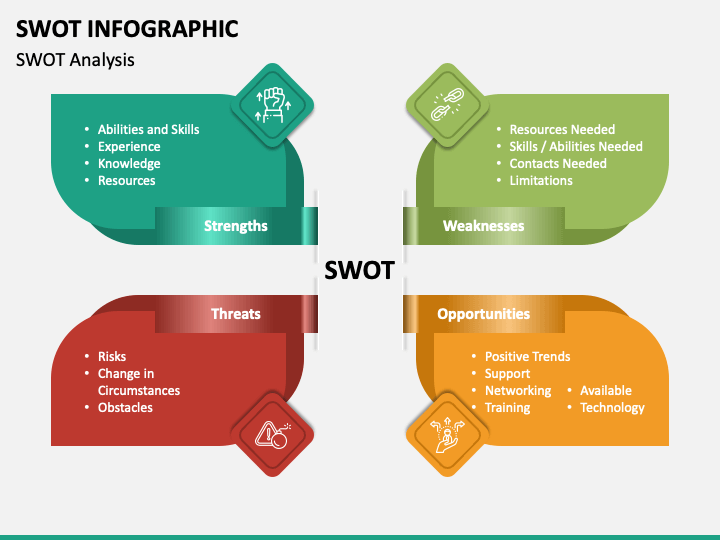 SWOT INFOGRAPHIC

SWOT Analysis

- Abilities and Skills
- Experience
- Knowledge
- Resources

Strengths

- Resources Needed
- Skills / Abilities Needed
- Contacts Needed
- Limitations

Weaknesses

SWOT

Threats

- Risks
- Change in Circumstances
- Obstacles

Opportunities

- Positive Trends
- Support
- Networking
- Training
- Available
- Technology