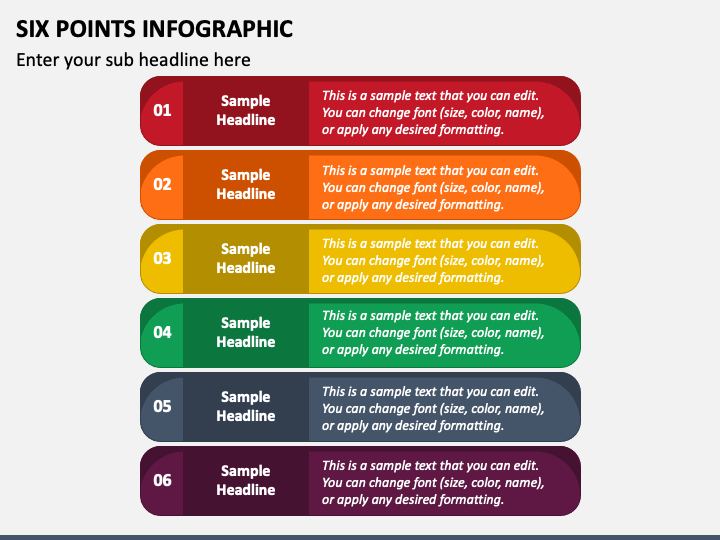 SIX POINTS INFOGRAPHIC
Enter your sub headline here

01 Sample Headline This is a sample text that you can edit. You can change font (size, color, name), or apply any desired formatting.

02 Sample Headline This is a sample text that you can edit. You can change font (size, color, name), or apply any desired formatting.

03 Sample Headline This is a sample text that you can edit. You can change font (size, color, name), or apply any desired formatting.

04 Sample Headline This is a sample text that you can edit. You can change font (size, color, name), or apply any desired formatting.

05 Sample Headline This is a sample text that you can edit. You can change font (size, color, name), or apply any desired formatting.

06 Sample Headline This is a sample text that you can edit. You can change font (size, color, name), or apply any desired formatting.