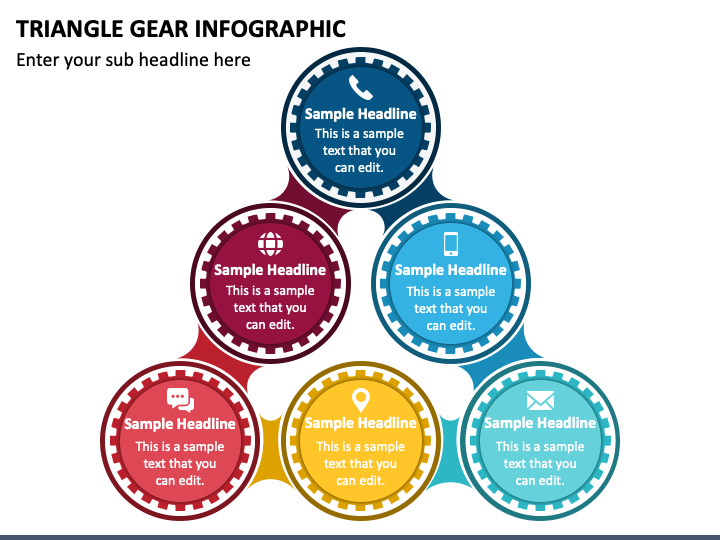 TRIANGLE GEAR INFOGRAPHIC

Enter your sub headline here

Sample Headline
This is a sample text that you can edit.

Sample Headline
This is a sample text that you can edit.

Sample Headline
This is a sample text that you can edit.

Sample Headline
This is a sample text that you can edit.

Sample Headline
This is a sample text that you can edit.

Sample Headline
This is a sample text that you can edit.