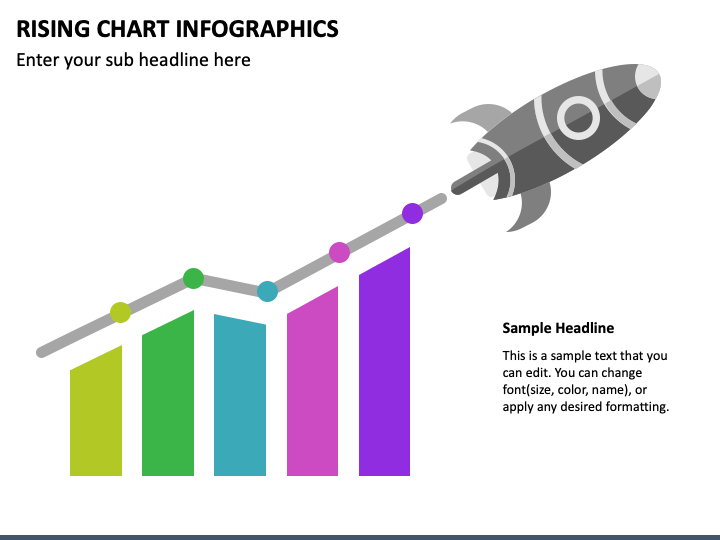 RISING CHART INFOGRAPHICS
Enter your sub headline here

Sample Headline

This is a sample text that you can edit. You can change font(size, color, name), or apply any desired formatting.