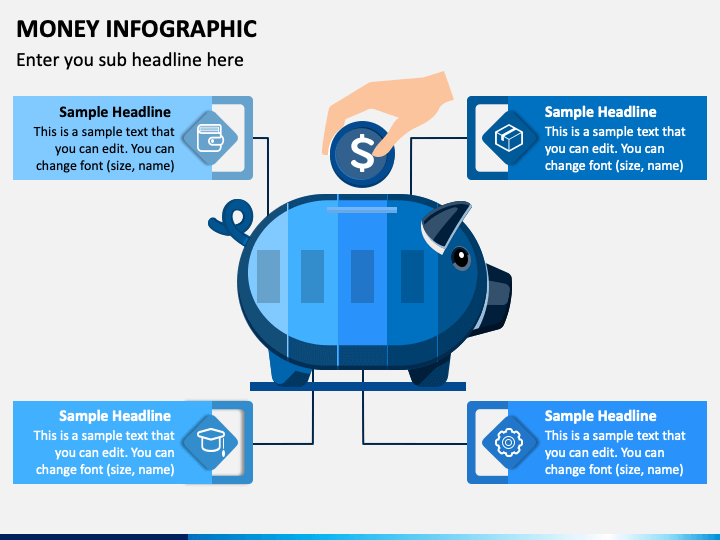 MONEY INFOGRAPHIC

Enter you sub headline here

Sample Headline
This is a sample text that you can edit. You can change font (size, name)

$

Sample Headline
This is a sample text that you can edit. You can change font (size, name)

Sample Headline
This is a sample text that you can edit. You can change font (size, name)

Sample Headline
This is a sample text that you can edit. You can change font (size, name)