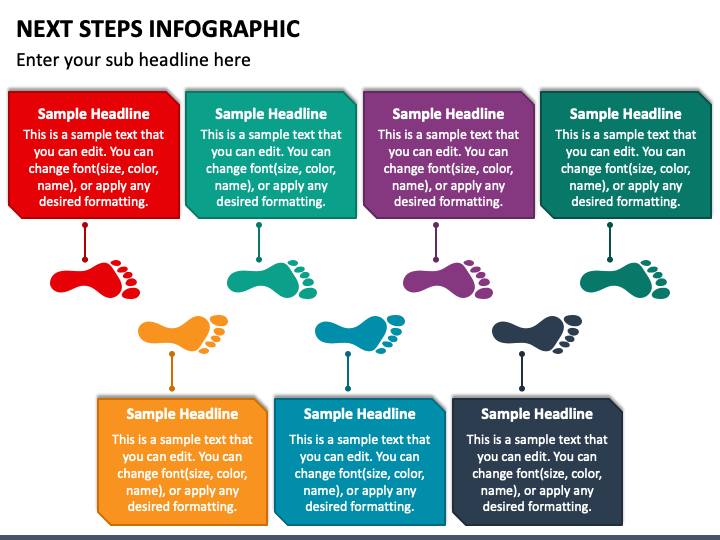 NEXT STEPS INFOGRAPHIC

Enter your sub headline here

Sample Headline
This is a sample text that you can edit. You can change font(size, color, name), or apply any desired formatting.

Sample Headline
This is a sample text that you can edit. You can change font(size, color, name), or apply any desired formatting.

Sample Headline
This is a sample text that you can edit. You can change font(size, color, name), or apply any desired formatting.

Sample Headline
This is a sample text that you can edit. You can change font(size, color, name), or apply any desired formatting.

Sample Headline
This is a sample text that you can edit. You can change font(size, color, name), or apply any desired formatting.

Sample Headline
This is a sample text that you can edit. You can change font(size, color, name), or apply any desired formatting.

Sample Headline
This is a sample text that you can edit. You can change font(size, color, name), or apply any desired formatting.