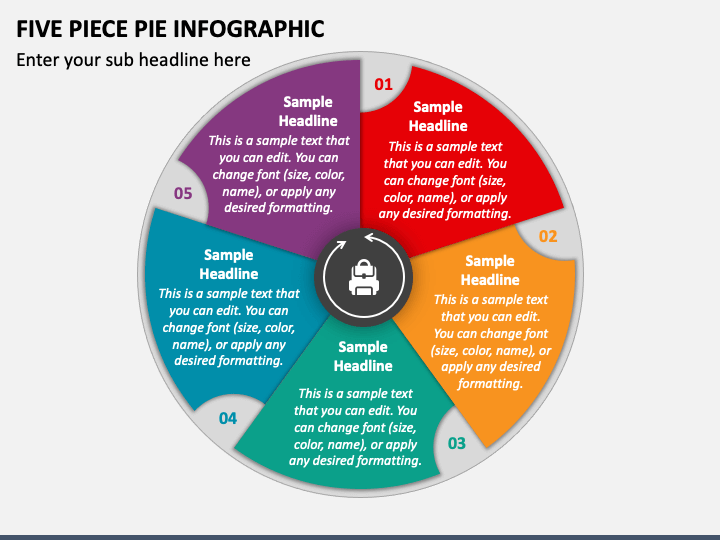 FIVE PIECE PIE INFOGRAPHIC

Enter your sub headline here

01

Sample Headline

This is a sample text that you can edit. You can change font (size, color, name), or apply any desired formatting.

02

Sample Headline

This is a sample text that you can edit. You can change font (size, color, name), or apply any desired formatting.

03

Sample Headline

This is a sample text that you can edit. You can change font (size, color, name), or apply any desired formatting.

04

Sample Headline

This is a sample text that you can edit. You can change font (size, color, name), or apply any desired formatting.

05

Sample Headline

This is a sample text that you can edit. You can change font (size, color, name), or apply any desired formatting.