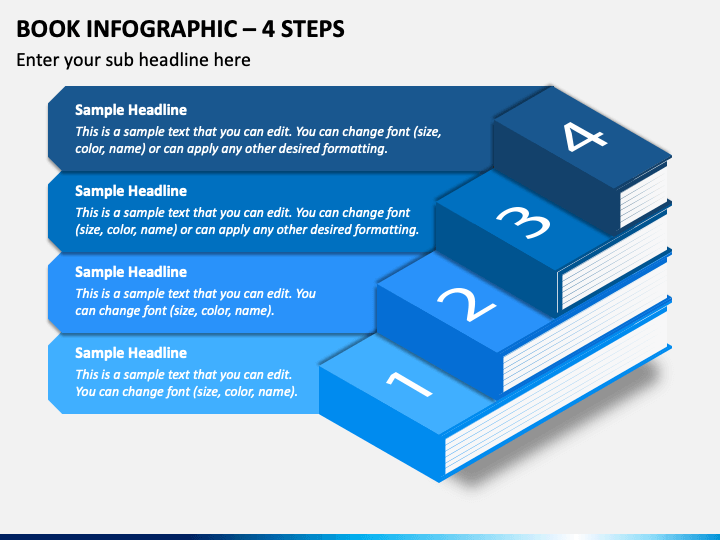 BOOK INFOGRAPHIC – 4 STEPS

Enter your sub headline here

Sample Headline

This is a sample text that you can edit. You can change font (size, color, name) or can apply any other desired formatting.

4

Sample Headline

This is a sample text that you can edit. You can change font (size, color, name) or can apply any other desired formatting.

3

Sample Headline

This is a sample text that you can edit. You can change font (size, color, name).

2

Sample Headline

This is a sample text that you can edit. You can change font (size, color, name).

1