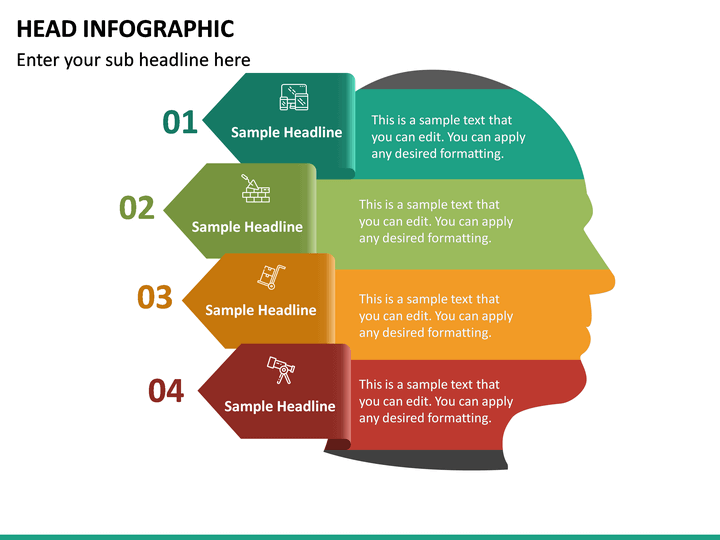 HEAD INFOGRAPHIC

Enter your sub headline here

01

Sample Headline

This is a sample text that you can edit. You can apply any desired formatting.

02

Sample Headline

This is a sample text that you can edit. You can apply any desired formatting.

03

Sample Headline

This is a sample text that you can edit. You can apply any desired formatting.

04

Sample Headline

This is a sample text that you can edit. You can apply any desired formatting.