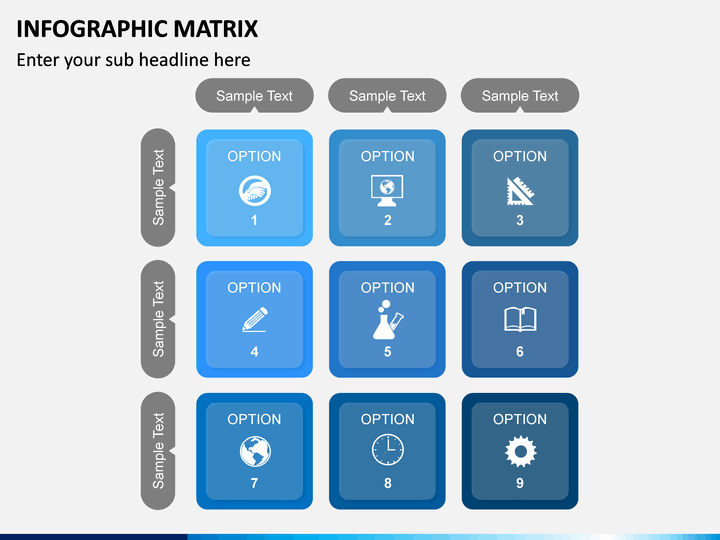 INFOGRAPHIC MATRIX

Enter your sub headline here

Sample Text

Sample Text

Sample Text

Sample Text

OPTION
1

OPTION
2

OPTION
3

Sample Text

OPTION
4

OPTION
5

OPTION
6

Sample Text

OPTION
7

OPTION
8

OPTION
9