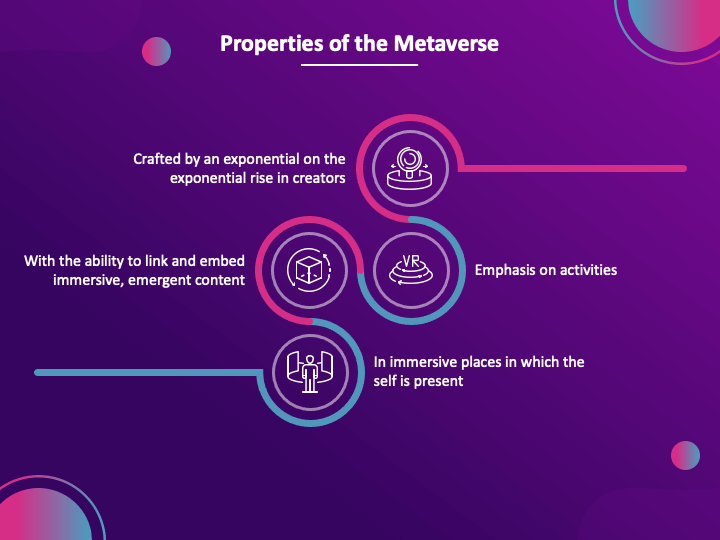 Properties of the Metaverse

Crafted by an exponential on the exponential rise in creators

With the ability to link and embed immersive, emergent content

VR

Emphasis on activities

In immersive places in which the self is present