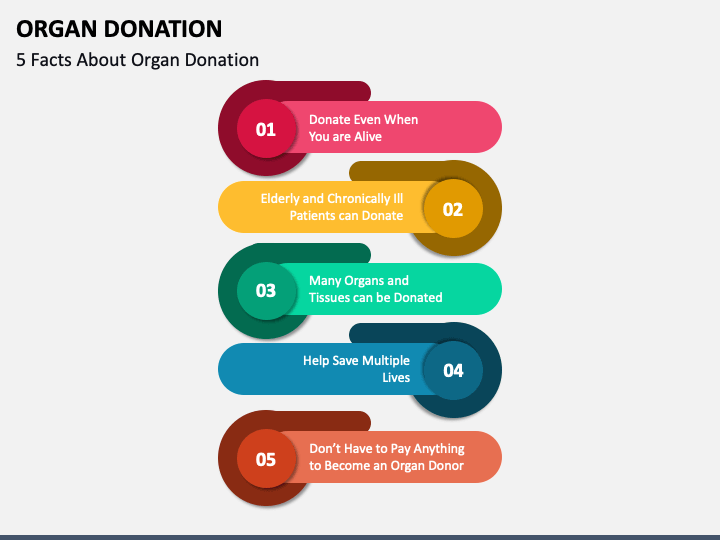 ORGAN DONATION

5 Facts About Organ Donation

01

Donate Even When You are Alive

Elderly and Chronically Ill Patients can Donate

02

03

Many Organs and Tissues can be Donated

Help Save Multiple Lives

04

05

Don't Have to Pay Anything to Become an Organ Donor