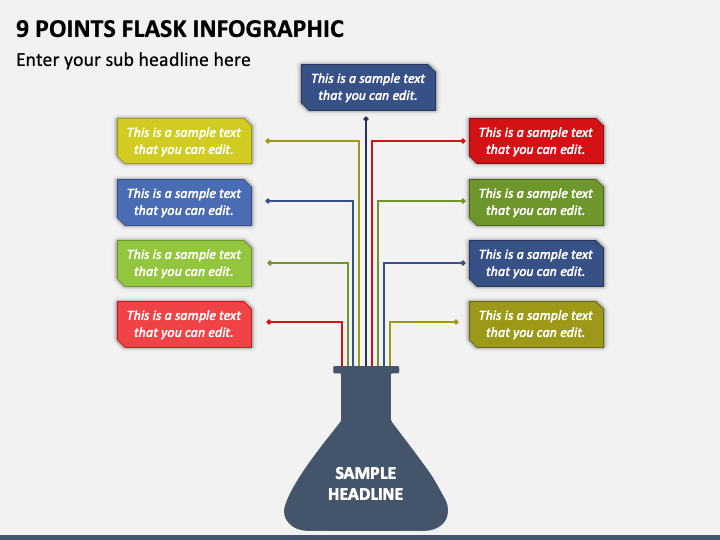 9 POINTS FLASK INFOGRAPHIC

Enter your sub headline here

This is a sample text that you can edit.

This is a sample text that you can edit.

This is a sample text that you can edit.

This is a sample text that you can edit.

This is a sample text that you can edit.

This is a sample text that you can edit.

This is a sample text that you can edit.

This is a sample text that you can edit.

This is a sample text that you can edit.

SAMPLE HEADLINE