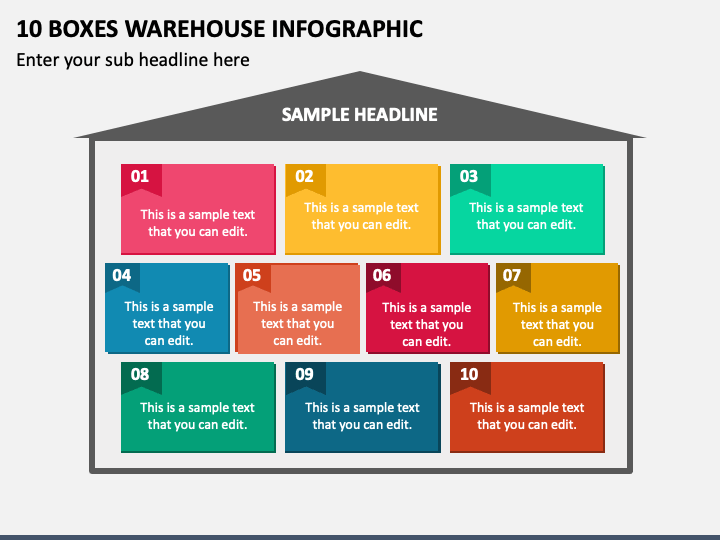 10 BOXES WAREHOUSE INFOGRAPHIC

Enter your sub headline here

SAMPLE HEADLINE

01
This is a sample text that you can edit.

02
This is a sample text that you can edit.

03
This is a sample text that you can edit.

04
This is a sample text that you can edit.

05
This is a sample text that you can edit.

06
This is a sample text that you can edit.

07
This is a sample text that you can edit.

08
This is a sample text that you can edit.

09
This is a sample text that you can edit.

10
This is a sample text that you can edit.