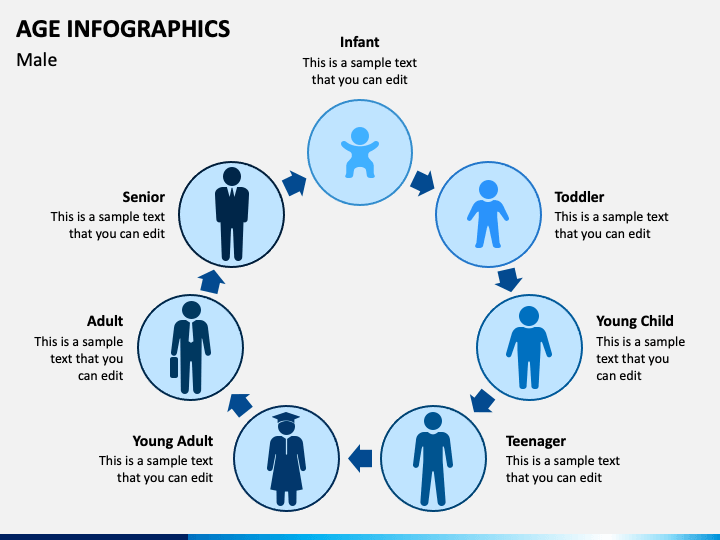 AGE INFOGRAPHICS

Male

Infant
This is a sample text that you can edit

Toddler
This is a sample text that you can edit

Young Child
This is a sample text that you can edit

Teenager
This is a sample text that you can edit

Young Adult
This is a sample text that you can edit

Adult
This is a sample text that you can edit

Senior
This is a sample text that you can edit