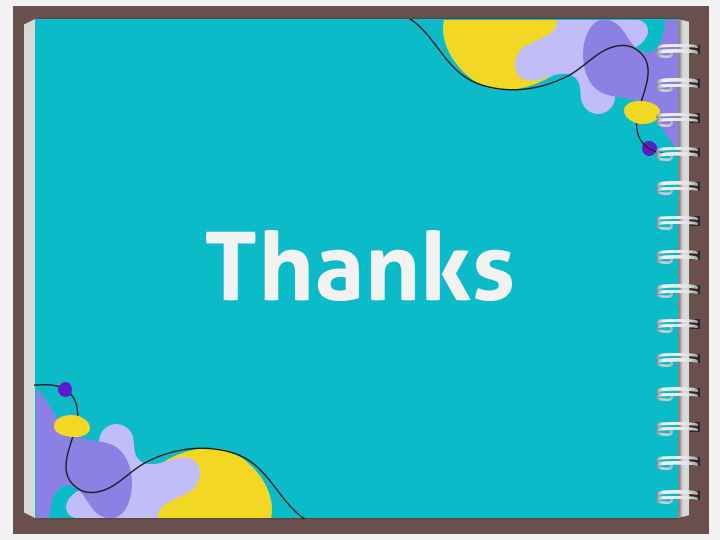 Thanks