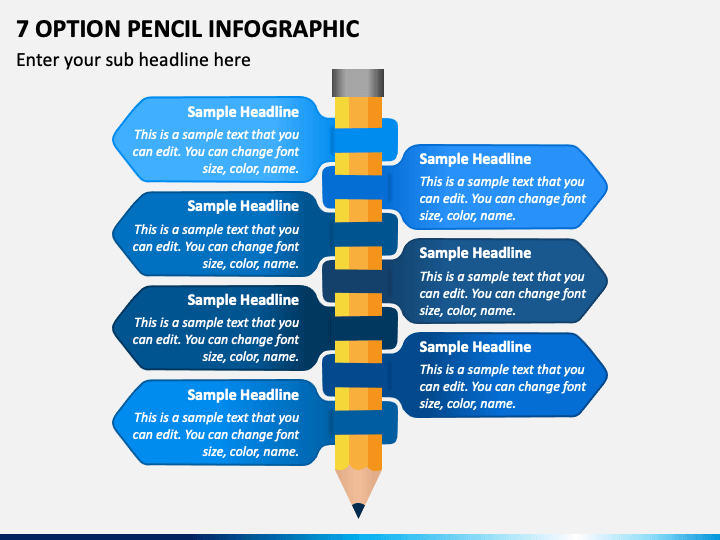 7 OPTION PENCIL INFOGRAPHIC

Enter your sub headline here

Sample Headline
This is a sample text that you can edit. You can change font size, color, name.

Sample Headline
This is a sample text that you can edit. You can change font size, color, name.

Sample Headline
This is a sample text that you can edit. You can change font size, color, name.

Sample Headline
This is a sample text that you can edit. You can change font size, color, name.

Sample Headline
This is a sample text that you can edit. You can change font size, color, name.

Sample Headline
This is a sample text that you can edit. You can change font size, color, name.

Sample Headline
This is a sample text that you can edit. You can change font size, color, name.