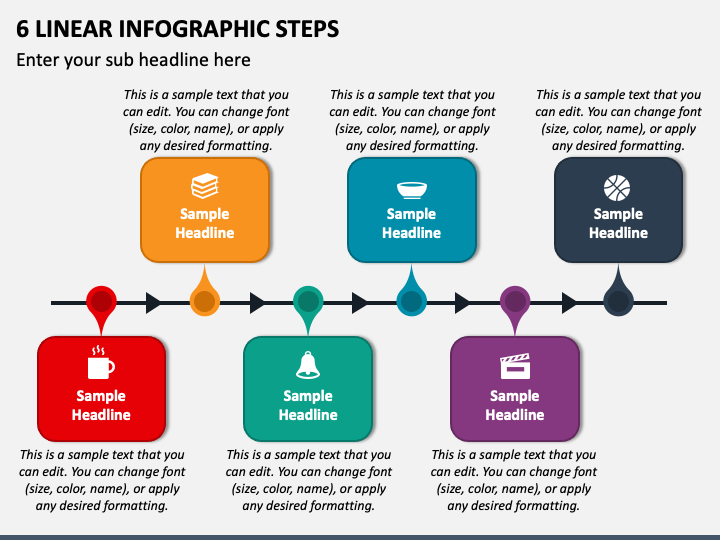 6 LINEAR INFOGRAPHIC STEPS

Enter your sub headline here

This is a sample text that you can edit. You can change font (size, color, name), or apply any desired formatting.

Sample Headline

This is a sample text that you can edit. You can change font (size, color, name), or apply any desired formatting.

Sample Headline

This is a sample text that you can edit. You can change font (size, color, name), or apply any desired formatting.

Sample Headline

Sample Headline

This is a sample text that you can edit. You can change font (size, color, name), or apply any desired formatting.

Sample Headline

This is a sample text that you can edit. You can change font (size, color, name), or apply any desired formatting.

Sample Headline

This is a sample text that you can edit. You can change font (size, color, name), or apply any desired formatting.