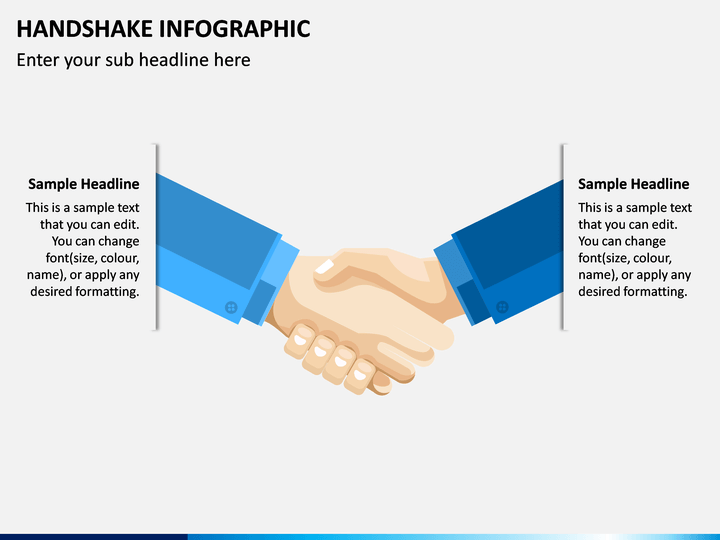 HANDSHAKE INFOGRAPHIC
Enter your sub headline here

Sample Headline
This is a sample text that you can edit. You can change font(size, colour, name), or apply any desired formatting.

Sample Headline
This is a sample text that you can edit. You can change font(size, colour, name), or apply any desired formatting.