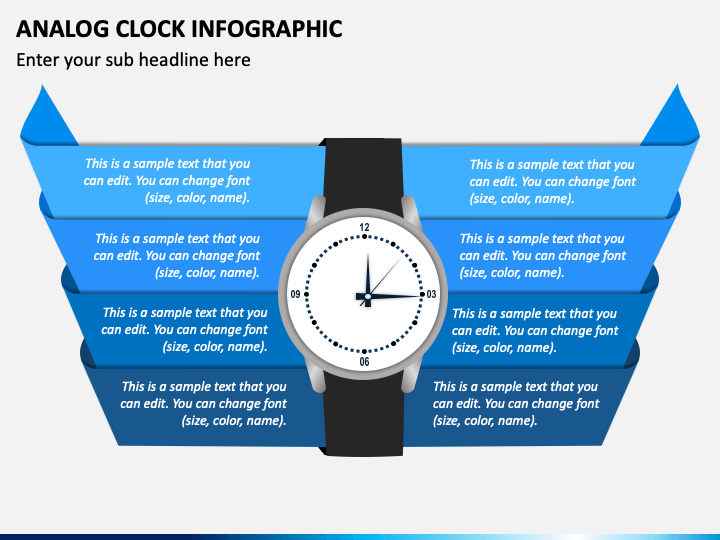 ANALOG CLOCK INFOGRAPHIC

Enter your sub headline here

This is a sample text that you can edit. You can change font (size, color, name).

This is a sample text that you can edit. You can change font (size, color, name).

This is a sample text that you can edit. You can change font (size, color, name).

This is a sample text that you can edit. You can change font (size, color, name).

12
09
03
06

This is a sample text that you can edit. You can change font (size, color, name).

This is a sample text that you can edit. You can change font (size, color, name).

This is a sample text that you can edit. You can change font (size, color, name).

This is a sample text that you can edit. You can change font (size, color, name).