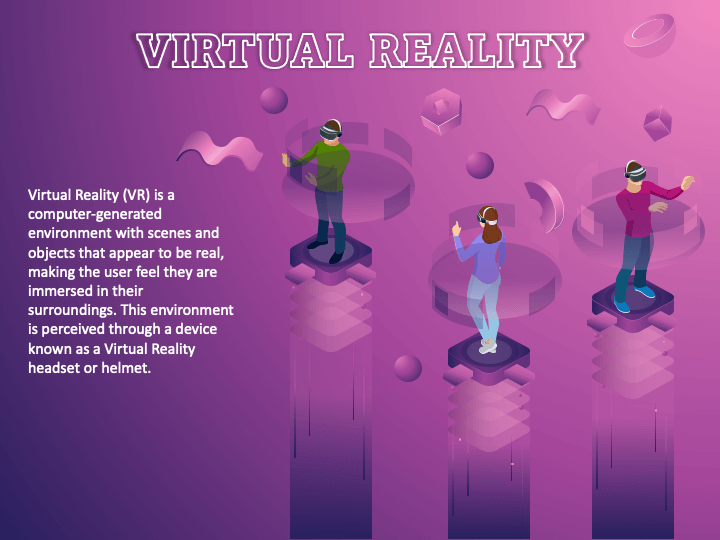 VIRTUAL REALITY

Virtual Reality (VR) is a computer-generated environment with scenes and objects that appear to be real, making the user feel they are immersed in their surroundings. This environment is perceived through a device known as a Virtual Reality headset or helmet.