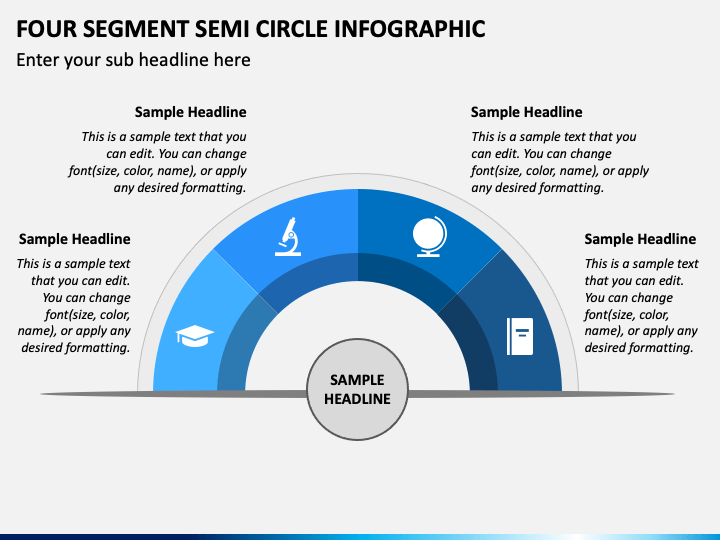 FOUR SEGMENT SEMI CIRCLE INFOGRAPHIC

Enter your sub headline here

Sample Headline

This is a sample text that you can edit. You can change font(size, color, name), or apply any desired formatting.

Sample Headline

This is a sample text that you can edit. You can change font(size, color, name), or apply any desired formatting.

Sample Headline

This is a sample text that you can edit. You can change font(size, color, name), or apply any desired formatting.

Sample Headline

This is a sample text that you can edit. You can change font(size, color, name), or apply any desired formatting.

SAMPLE HEADLINE