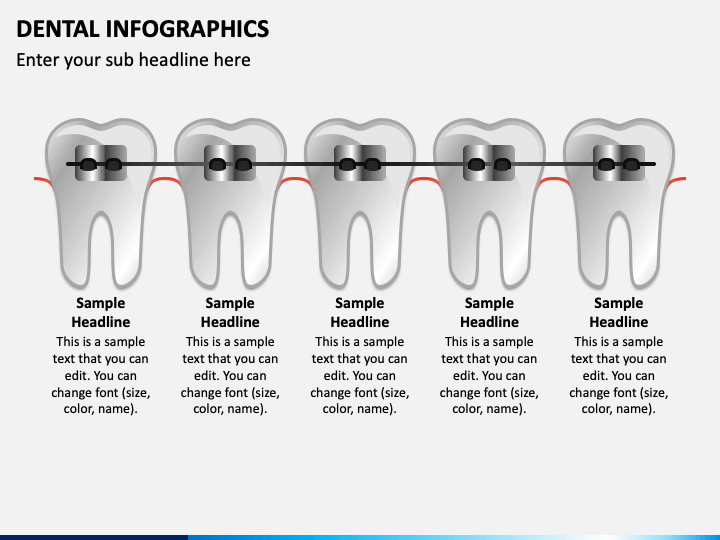 DENTAL INFOGRAPHICS

Enter your sub headline here

Sample Headline
This is a sample text that you can edit. You can change font (size, color, name).

Sample Headline
This is a sample text that you can edit. You can change font (size, color, name).

Sample Headline
This is a sample text that you can edit. You can change font (size, color, name).

Sample Headline
This is a sample text that you can edit. You can change font (size, color, name).

Sample Headline
This is a sample text that you can edit. You can change font (size, color, name).