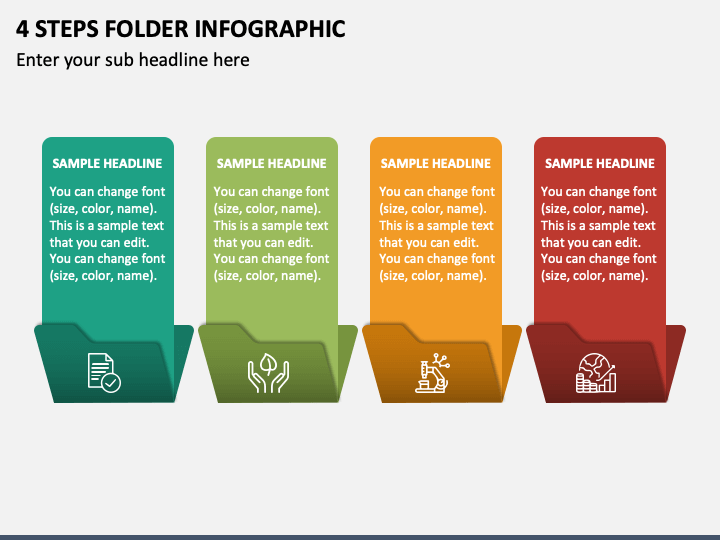 4 STEPS FOLDER INFOGRAPHIC

Enter your sub headline here

SAMPLE HEADLINE

You can change font (size, color, name). This is a sample text that you can edit. You can change font (size, color, name).

SAMPLE HEADLINE

You can change font (size, color, name). This is a sample text that you can edit. You can change font (size, color, name).

SAMPLE HEADLINE

You can change font (size, color, name). This is a sample text that you can edit. You can change font (size, color, name).

SAMPLE HEADLINE

You can change font (size, color, name). This is a sample text that you can edit. You can change font (size, color, name).