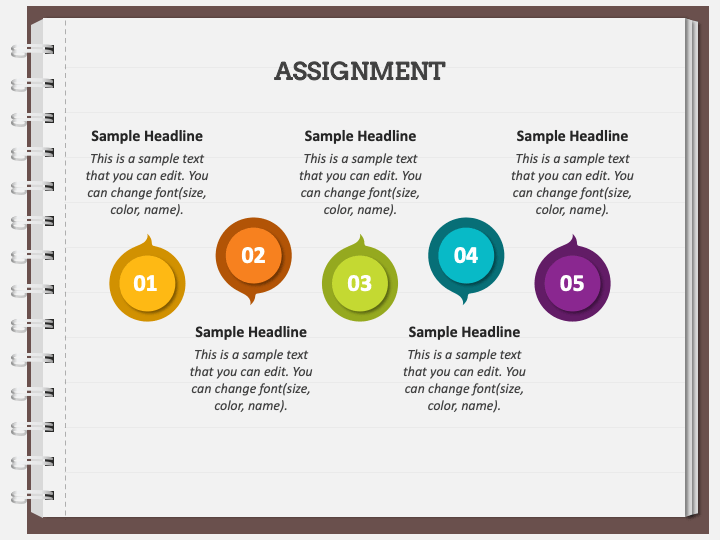 ASSIGNMENT

Sample Headline
This is a sample text that you can edit. You can change font(size, color, name).

Sample Headline
This is a sample text that you can edit. You can change font(size, color, name).

Sample Headline
This is a sample text that you can edit. You can change font(size, color, name).

01

02

03

04

05

Sample Headline
This is a sample text that you can edit. You can change font(size, color, name).

Sample Headline
This is a sample text that you can edit. You can change font(size, color, name).