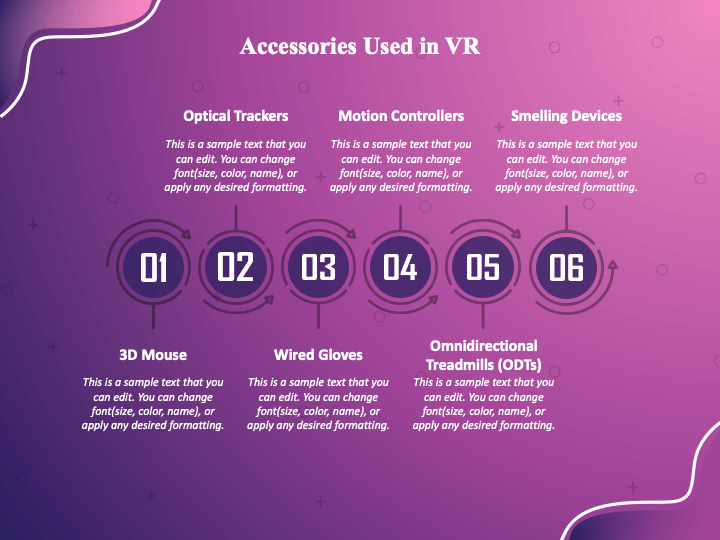 Accessories Used in VR

Optical Trackers

This is a sample text that you can edit. You can change font(size, color, name), or apply any desired formatting.

Motion Controllers

This is a sample text that you can edit. You can change font(size, color, name), or apply any desired formatting.

Smelling Devices

This is a sample text that you can edit. You can change font(size, color, name), or apply any desired formatting.

01 02 03 04 05 06

3D Mouse

This is a sample text that you can edit. You can change font(size, color, name), or apply any desired formatting.

Wired Gloves

This is a sample text that you can edit. You can change font(size, color, name), or apply any desired formatting.

Omnidirectional Treadmills (ODTs)

This is a sample text that you can edit. You can change font(size, color, name), or apply any desired formatting.