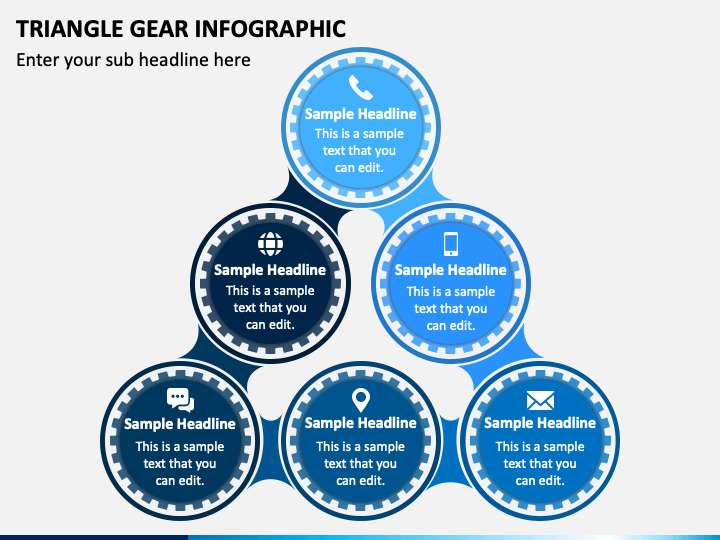 TRIANGLE GEAR INFOGRAPHIC

Enter your sub headline here

Sample Headline
This is a sample text that you can edit.

Sample Headline
This is a sample text that you can edit.

Sample Headline
This is a sample text that you can edit.

Sample Headline
This is a sample text that you can edit.

Sample Headline
This is a sample text that you can edit.

Sample Headline
This is a sample text that you can edit.