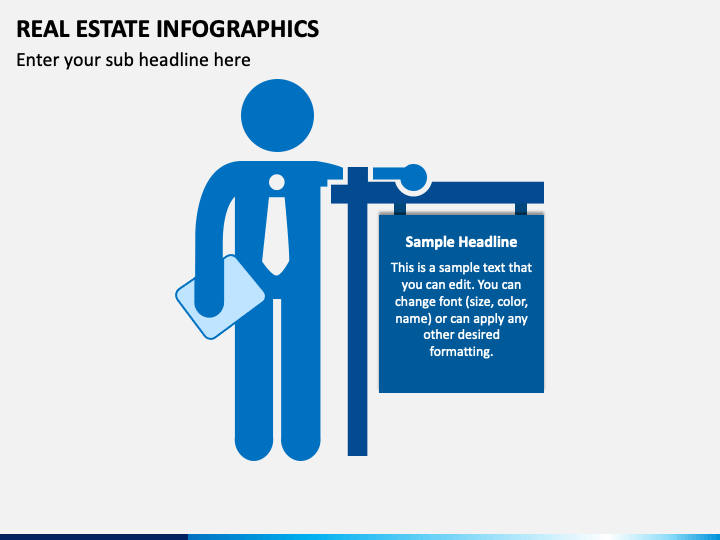 REAL ESTATE INFOGRAPHICS

Enter your sub headline here

Sample Headline

This is a sample text that you can edit. You can change font (size, color, name) or can apply any other desired formatting.