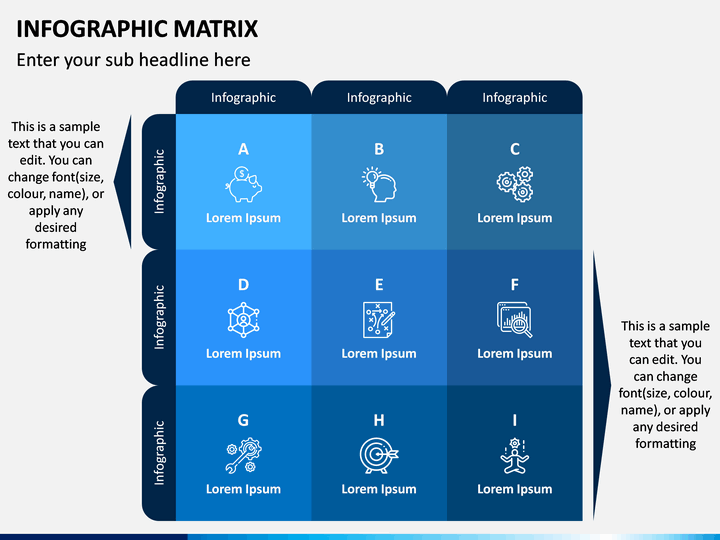 INFOGRAPHIC MATRIX

Enter your sub headline here

This is a sample text that you can edit. You can change font(size, colour, name), or apply any desired formatting

| | Infographic | Infographic | Infographic |
|---|---|---|---|
| Infographic | A Lorem Ipsum | B Lorem Ipsum | C Lorem Ipsum |
| Infographic | D Lorem Ipsum | E Lorem Ipsum | F Lorem Ipsum |
| Infographic | G Lorem Ipsum | H Lorem Ipsum | I Lorem Ipsum |

This is a sample text that you can edit. You can change font(size, colour, name), or apply any desired formatting