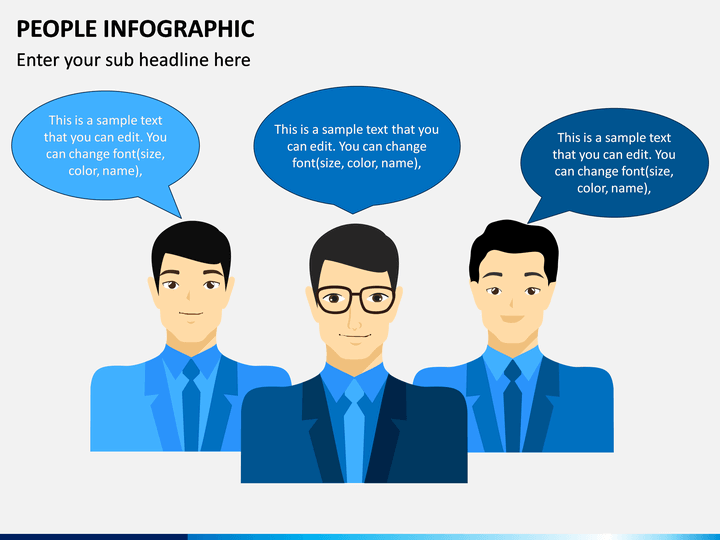 PEOPLE INFOGRAPHIC

Enter your sub headline here

This is a sample text that you can edit. You can change font(size, color, name),

This is a sample text that you can edit. You can change font(size, color, name),

This is a sample text that you can edit. You can change font(size, color, name),