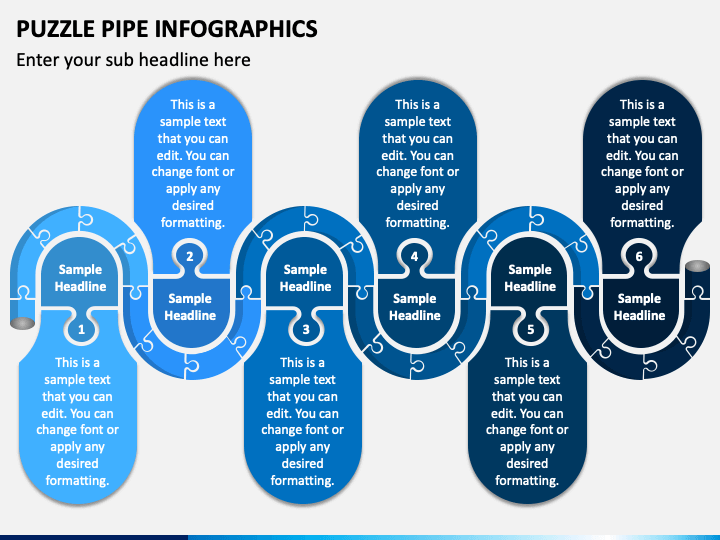 PUZZLE PIPE INFOGRAPHICS

Enter your sub headline here

Sample Headline

1

This is a sample text that you can edit. You can change font or apply any desired formatting.

This is a sample text that you can edit. You can change font or apply any desired formatting.

2

Sample Headline

Sample Headline

3

This is a sample text that you can edit. You can change font or apply any desired formatting.

This is a sample text that you can edit. You can change font or apply any desired formatting.

4

Sample Headline

Sample Headline

5

This is a sample text that you can edit. You can change font or apply any desired formatting.

This is a sample text that you can edit. You can change font or apply any desired formatting.

6

Sample Headline