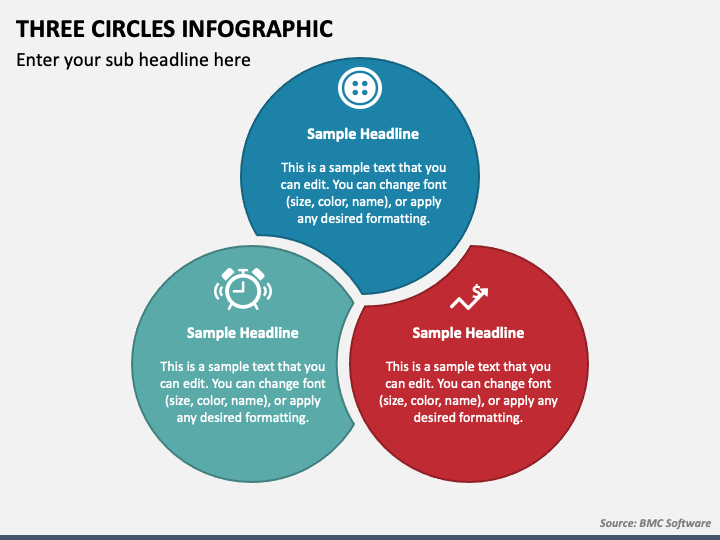 THREE CIRCLES INFOGRAPHIC

Enter your sub headline here

Sample Headline

This is a sample text that you can edit. You can change font (size, color, name), or apply any desired formatting.

Sample Headline

This is a sample text that you can edit. You can change font (size, color, name), or apply any desired formatting.

Sample Headline

This is a sample text that you can edit. You can change font (size, color, name), or apply any desired formatting.

Source: BMC Software