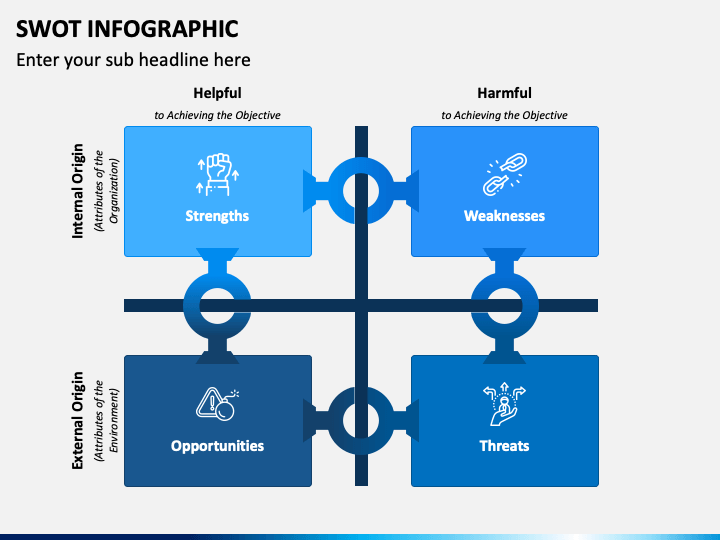 SWOT INFOGRAPHIC

Enter your sub headline here

Helpful
to Achieving the Objective

Harmful
to Achieving the Objective

Internal Origin
(Attributes of the Organization)

Strengths

Weaknesses

External Origin
(Attributes of the Environment)

Opportunities

Threats