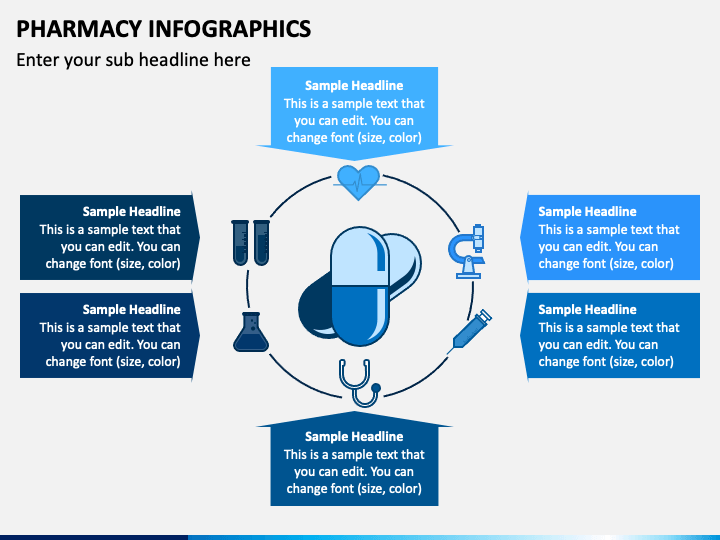 PHARMACY INFOGRAPHICS

Enter your sub headline here

Sample Headline
This is a sample text that you can edit. You can change font (size, color)

Sample Headline
This is a sample text that you can edit. You can change font (size, color)

Sample Headline
This is a sample text that you can edit. You can change font (size, color)

Sample Headline
This is a sample text that you can edit. You can change font (size, color)

Sample Headline
This is a sample text that you can edit. You can change font (size, color)

Sample Headline
This is a sample text that you can edit. You can change font (size, color)