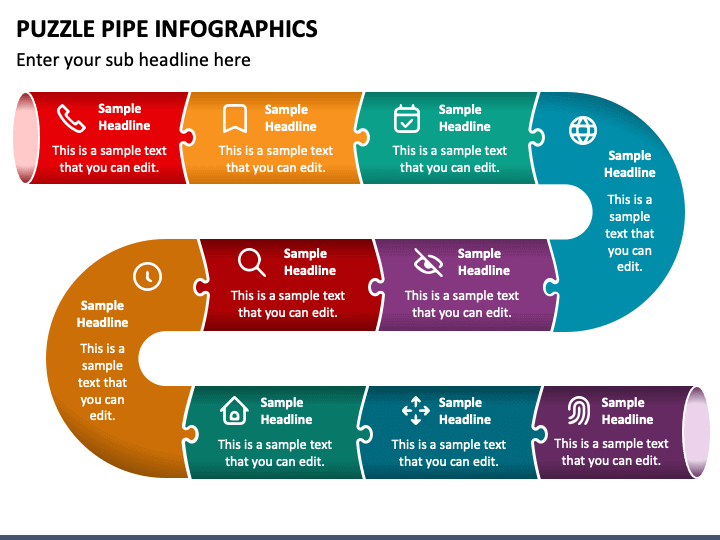 PUZZLE PIPE INFOGRAPHICS

Enter your sub headline here

Sample Headline

This is a sample text that you can edit.

Sample Headline

This is a sample text that you can edit.

Sample Headline

This is a sample text that you can edit.

Sample Headline

This is a sample text that you can edit.

Sample Headline

This is a sample text that you can edit.

Sample Headline

This is a sample text that you can edit.

Sample Headline

This is a sample text that you can edit.

Sample Headline

This is a sample text that you can edit.

Sample Headline

This is a sample text that you can edit.

Sample Headline

This is a sample text that you can edit.