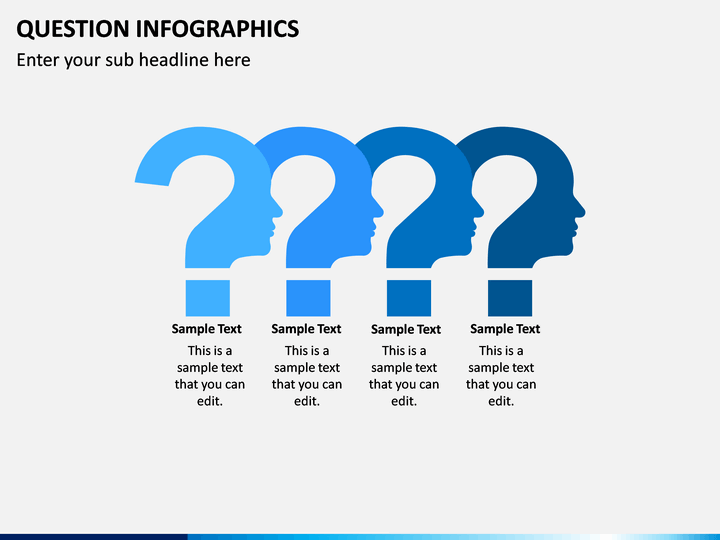 QUESTION INFOGRAPHICS

Enter your sub headline here

Sample Text

This is a sample text that you can edit.

Sample Text

This is a sample text that you can edit.

Sample Text

This is a sample text that you can edit.

Sample Text

This is a sample text that you can edit.