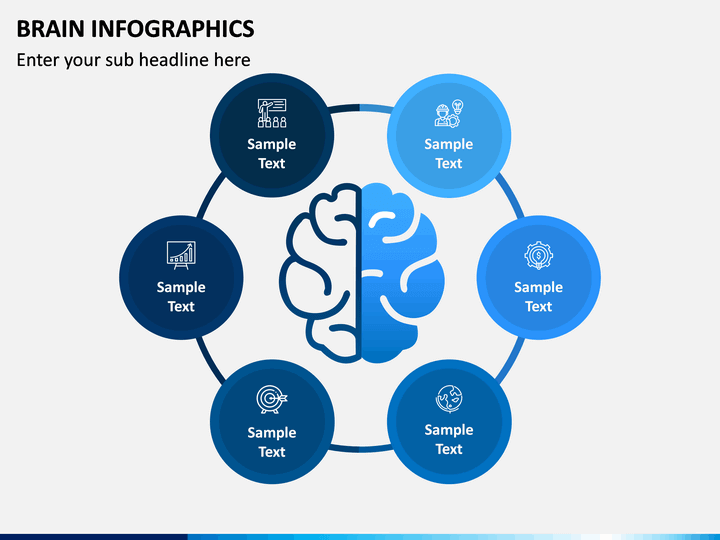 BRAIN INFOGRAPHICS

Enter your sub headline here

Sample Text

Sample Text

Sample Text

Sample Text

Sample Text

Sample Text