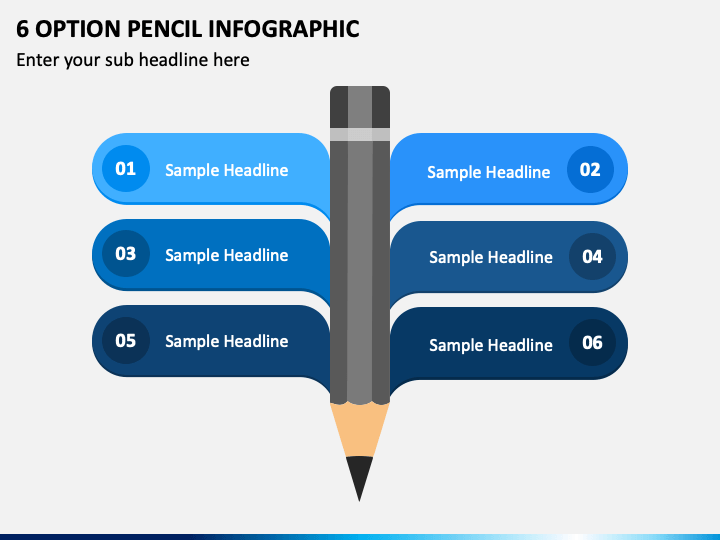 6 OPTION PENCIL INFOGRAPHIC

Enter your sub headline here

01 Sample Headline

Sample Headline 02

03 Sample Headline

Sample Headline 04

05 Sample Headline

Sample Headline 06