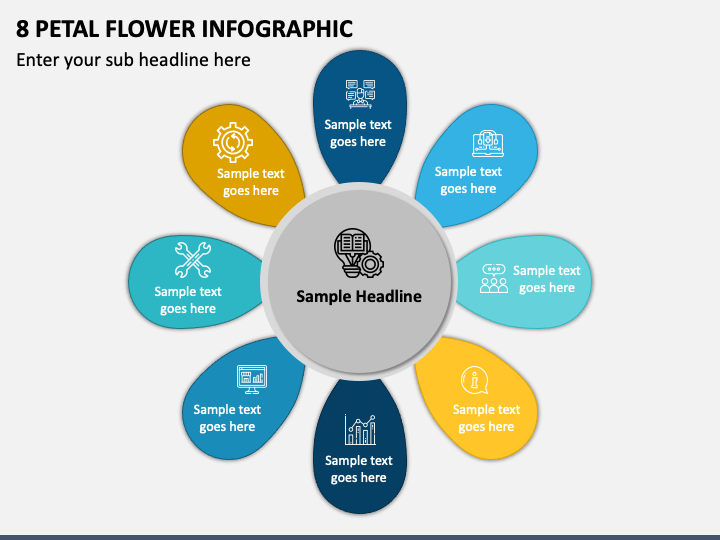 8 PETAL FLOWER INFOGRAPHIC

Enter your sub headline here

Sample text goes here

Sample text goes here

Sample text goes here

Sample text goes here

Sample Headline

Sample text goes here

Sample text goes here

Sample text goes here

Sample text goes here