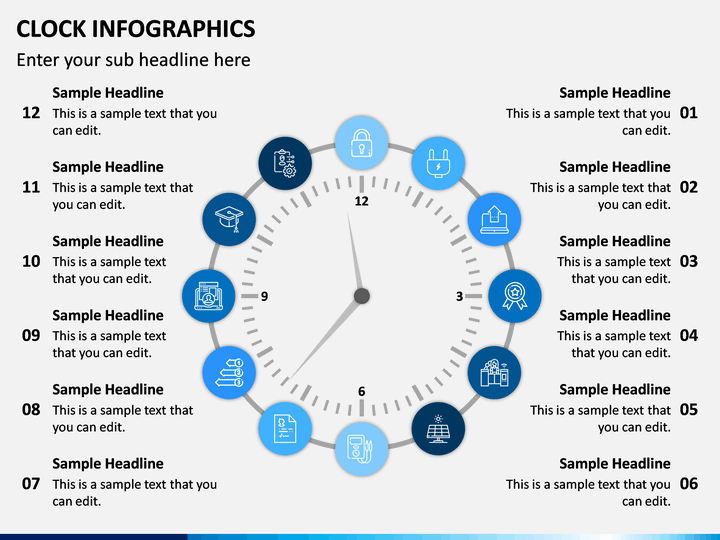 CLOCK INFOGRAPHICS

Enter your sub headline here

Sample Headline
12 This is a sample text that you can edit.

Sample Headline
11 This is a sample text that you can edit.

Sample Headline
10 This is a sample text that you can edit.

Sample Headline
09 This is a sample text that you can edit.

Sample Headline
08 This is a sample text that you can edit.

Sample Headline
07 This is a sample text that you can edit.

12
9
3
6

Sample Headline
This is a sample text that you can edit. 01

Sample Headline
This is a sample text that you can edit. 02

Sample Headline
This is a sample text that you can edit. 03

Sample Headline
This is a sample text that you can edit. 04

Sample Headline
This is a sample text that you can edit. 05

Sample Headline
This is a sample text that you can edit. 06