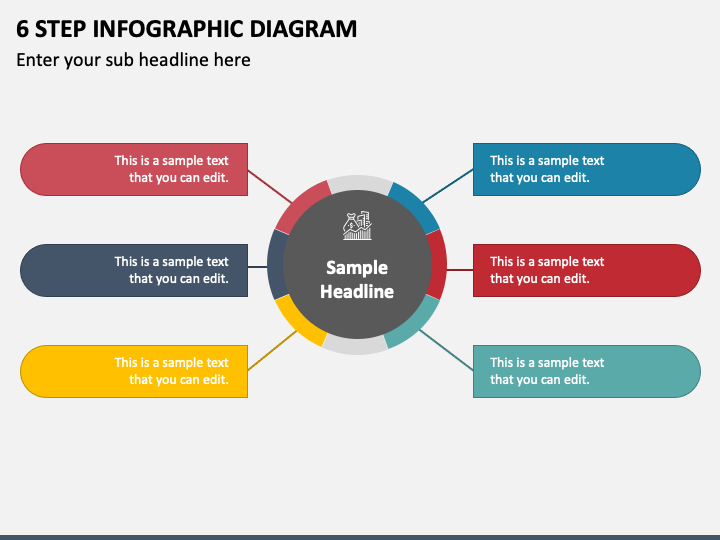 6 STEP INFOGRAPHIC DIAGRAM

Enter your sub headline here

This is a sample text that you can edit.

This is a sample text that you can edit.

This is a sample text that you can edit.

Sample Headline

This is a sample text that you can edit.

This is a sample text that you can edit.

This is a sample text that you can edit.