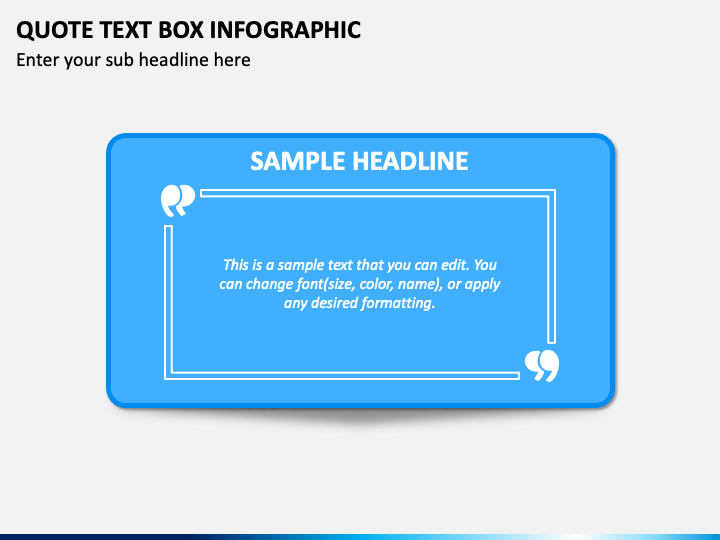 QUOTE TEXT BOX INFOGRAPHIC
Enter your sub headline here

SAMPLE HEADLINE

This is a sample text that you can edit. You can change font(size, color, name), or apply any desired formatting.