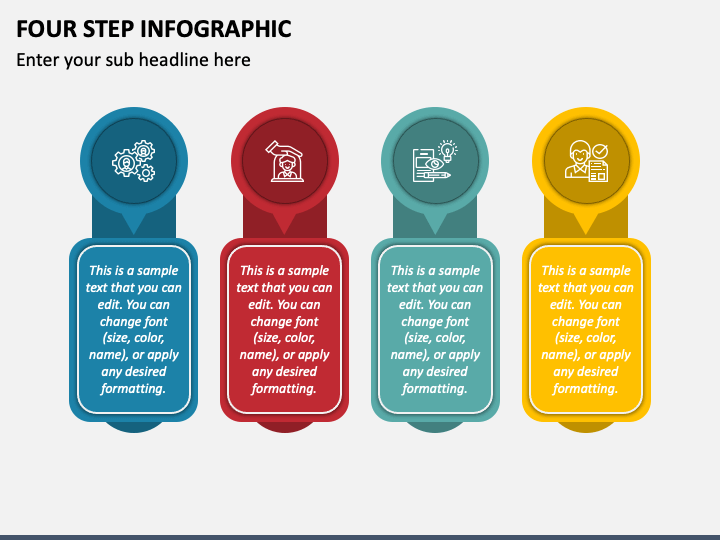 FOUR STEP INFOGRAPHIC

Enter your sub headline here

This is a sample text that you can edit. You can change font (size, color, name), or apply any desired formatting.

This is a sample text that you can edit. You can change font (size, color, name), or apply any desired formatting.

This is a sample text that you can edit. You can change font (size, color, name), or apply any desired formatting.

This is a sample text that you can edit. You can change font (size, color, name), or apply any desired formatting.