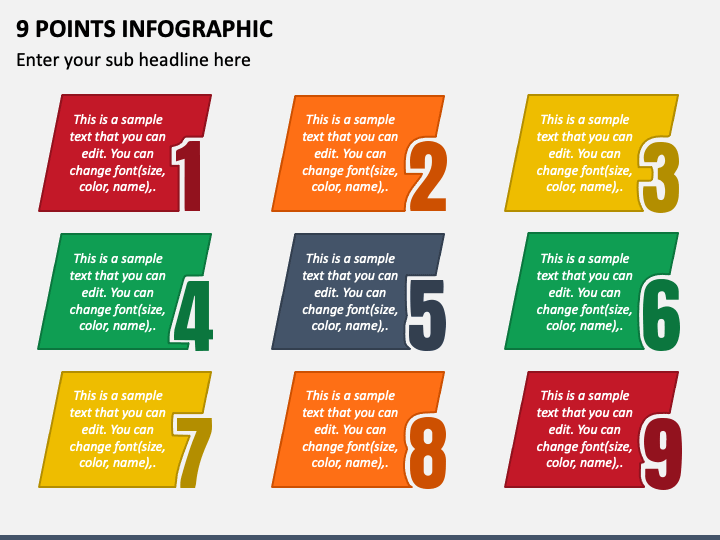 9 POINTS INFOGRAPHIC

Enter your sub headline here

This is a sample text that you can edit. You can change font(size, color, name),.

1

This is a sample text that you can edit. You can change font(size, color, name),.

2

This is a sample text that you can edit. You can change font(size, color, name),.

3

This is a sample text that you can edit. You can change font(size, color, name),.

4

This is a sample text that you can edit. You can change font(size, color, name),.

5

This is a sample text that you can edit. You can change font(size, color, name),.

6

This is a sample text that you can edit. You can change font(size, color, name),.

7

This is a sample text that you can edit. You can change font(size, color, name),.

8

This is a sample text that you can edit. You can change font(size, color, name),.

9